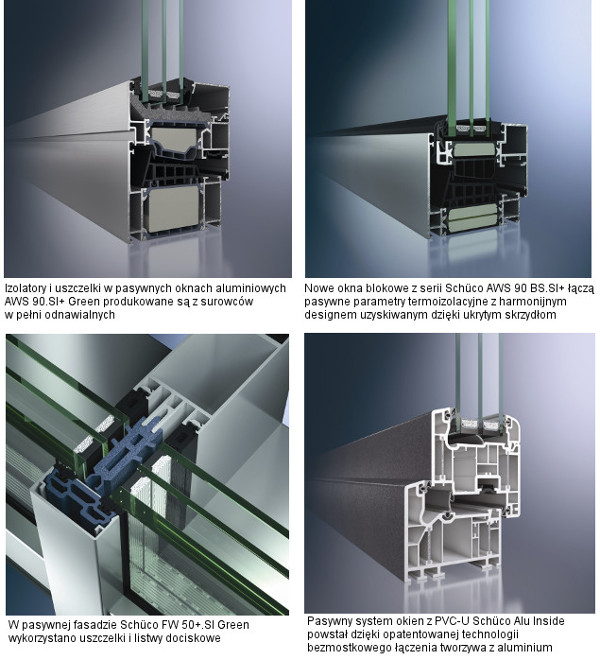 Izolatory i uszczelki w pasywnych oknach aluminiowych AWS 90.SI+ Green produkowane są z surowców w pełni odnawialnych

Nowe okna blokowe z serii Schüco AWS 90 BS.SI+ łączą pasywne parametry termoizolacyjne z harmonijnym designem uzyskiwanym dzięki ukrytym skrzydłom

W pasywnej fasadzie Schüco FW 50+.SI Green wykorzystano uszczelki i listwy dociskowe

Pasywny system okien z PVC-U Schüco Alu Inside powstał dzięki opatentowanej technologii bezmostkowego łączenia tworzywa z aluminium